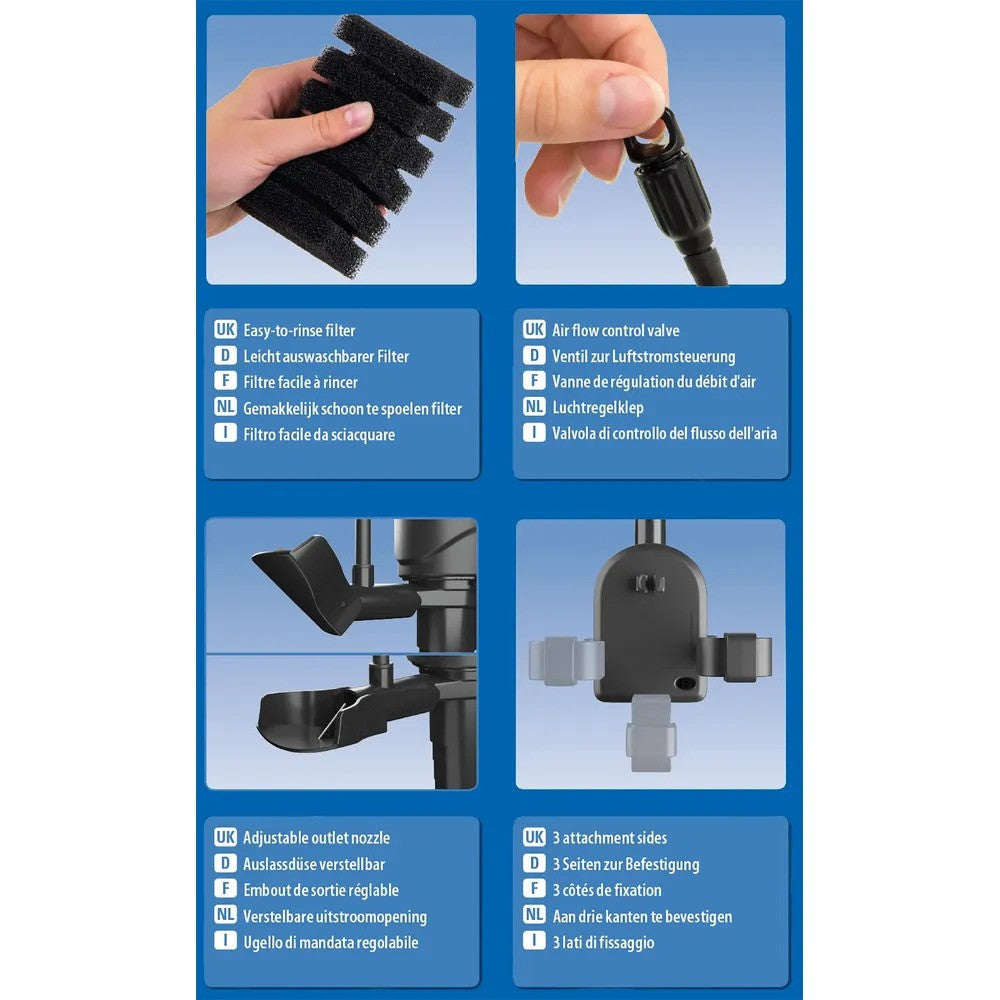 UK Easy-to-rinse filter
D Leicht auswaschbarer Filter
F Filtre facile à rincer
NL Gemakkelijk schoon te spoelen filter
I Filtro facile da sciacquare

UK Air flow control valve
D Ventil zur Luftstromsteuerung
F Vanne de régulation du débit d'air
NL Luchtregelklep
I Valvola di controllo del flusso dell'aria

UK Adjustable outlet nozzle
D Auslassdüse verstellbar
F Embout de sortie réglable
NL Verstelbare uitstroomopening
I Ugello di mandata regolabile

UK 3 attachment sides
D 3 Seiten zur Befestigung
F 3 côtés de fixation
NL Aan drie kanten te bevestigen
I 3 lati di fissaggio