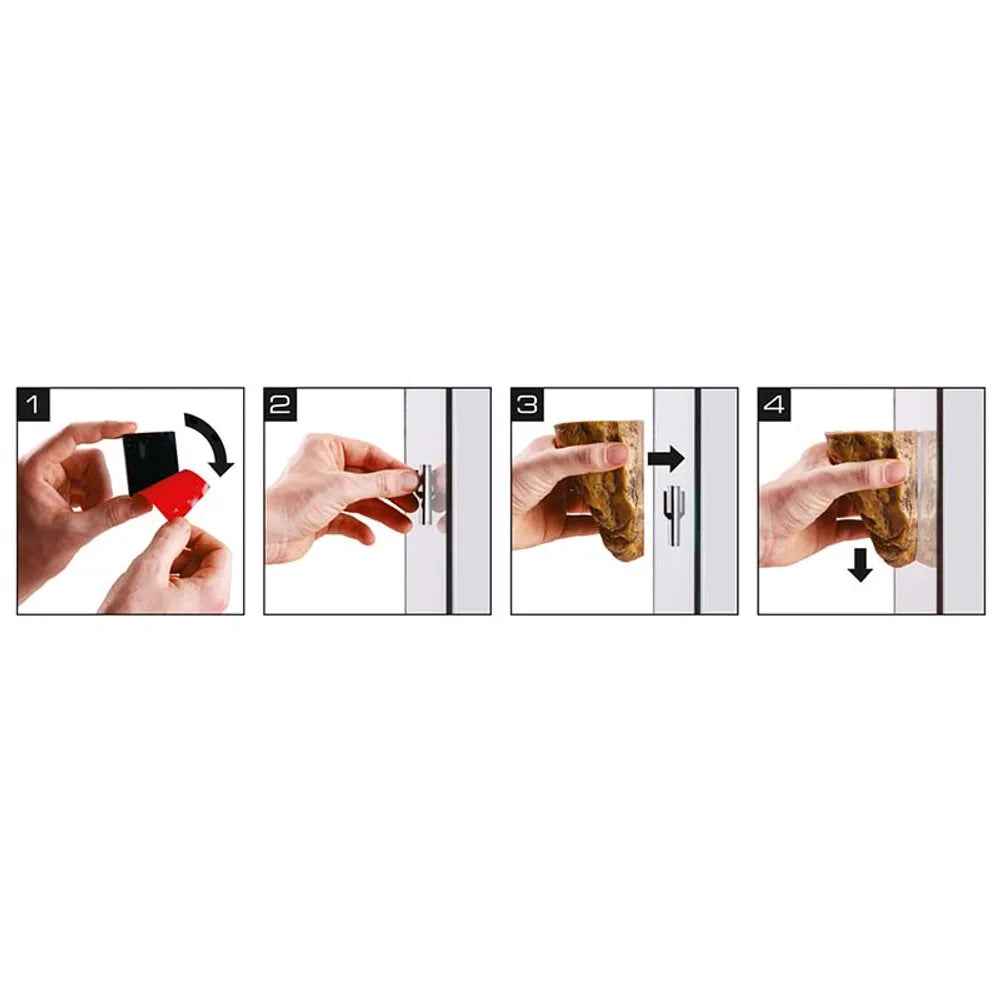 1

2

3

4